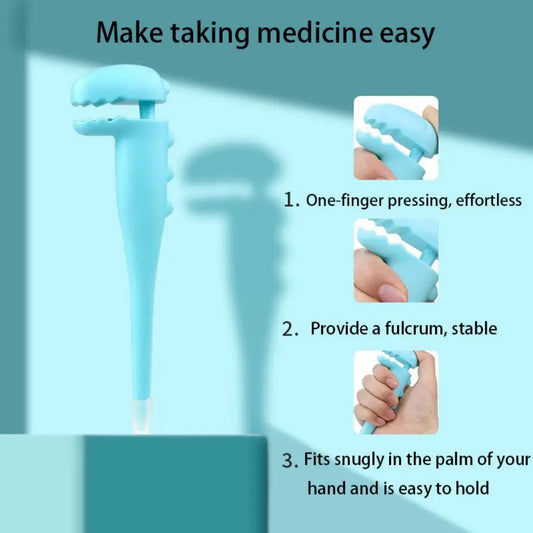 Make taking medicine easy

1. One-finger pressing, effortless

2. Provide a fulcrum, stable

3. Fits snugly in the palm of your hand and is easy to hold